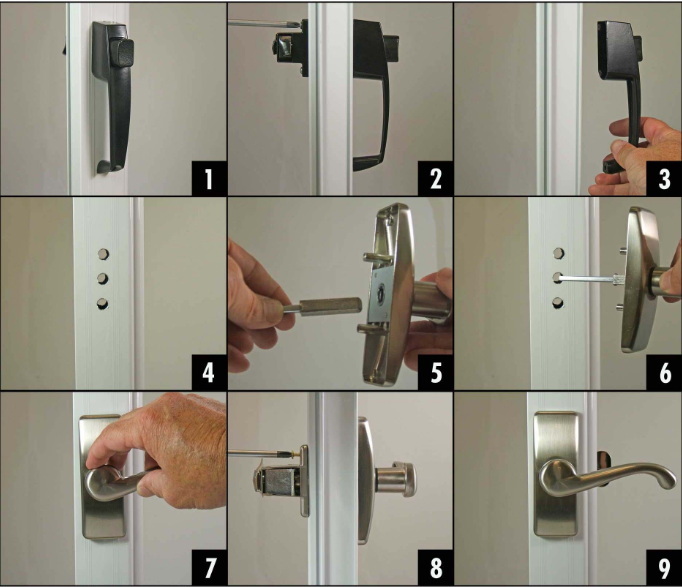 1
2
3
4
5
6
7
8
9